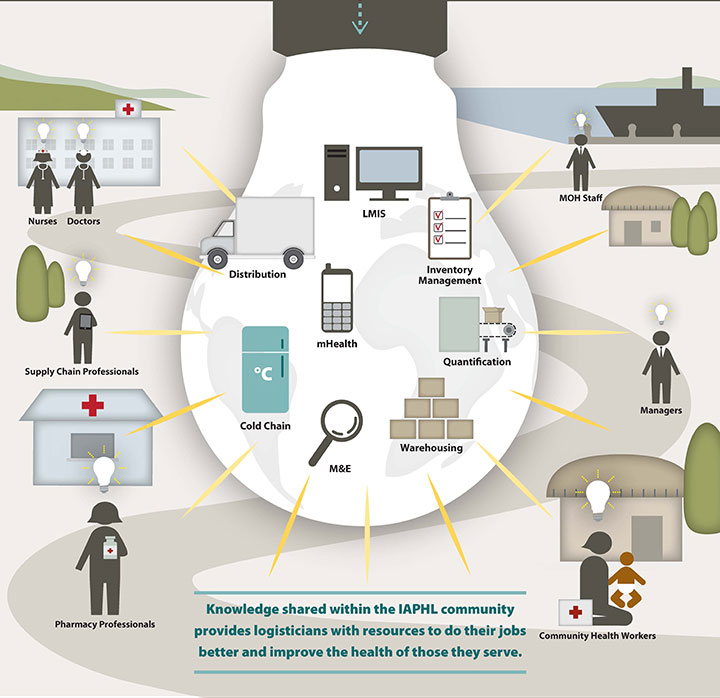 Nurses Doctors

Supply Chain Professionals

Pharmacy Professionals

LMIS

Distribution

Inventory Management

mHealth

Quantification

°C

Cold Chain

M&E

Warehousing

MOH Staff

Managers

Community Health Workers

Knowledge shared within the IAPHL community provides logisticians with resources to do their jobs better and improve the health of those they serve.